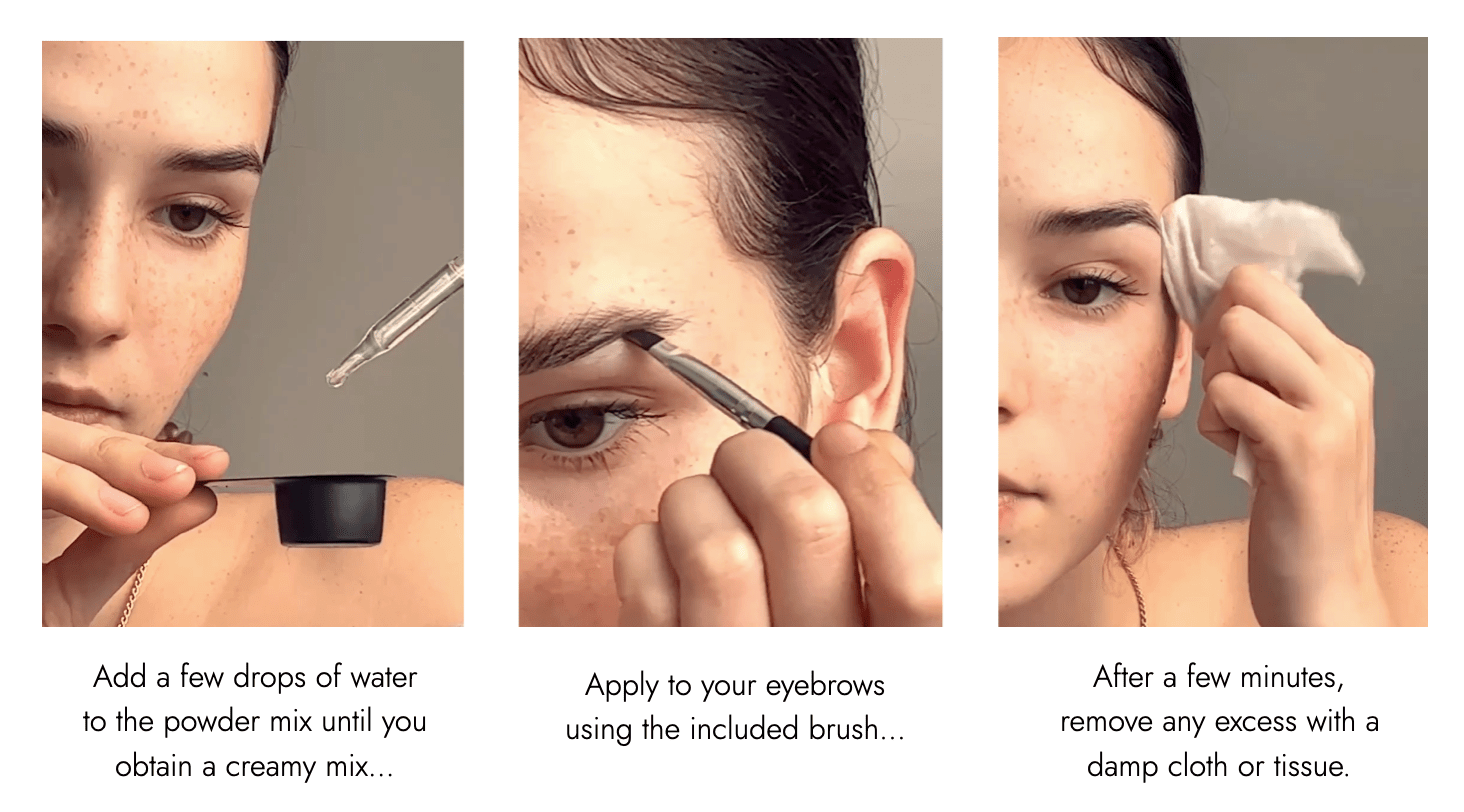 Add a few drops of water to the powder mix until you obtain a creamy mix...

Apply to your eyebrows using the included brush...

After a few minutes, remove any excess with a damp cloth or tissue.